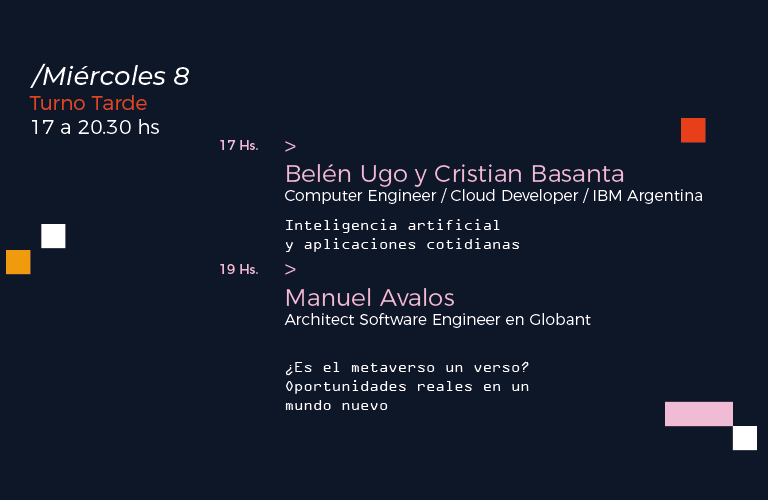 /Miércoles 8
Turno Tarde
17 a 20.30 hs

17 Hs.
>
Belén Ugo y Cristian Basanta
Computer Engineer / Cloud Developer / IBM Argentina

Inteligencia artificial
y aplicaciones cotidianas

19 Hs.
>
Manuel Avalos
Architect Software Engineer en Globant

¿Es el metaverso un verso?
Oportunidades reales en un
mundo nuevo